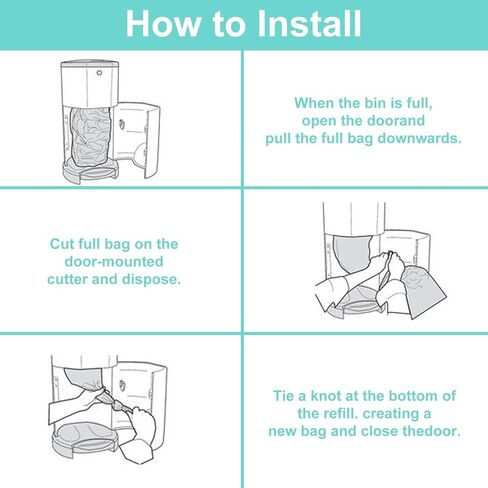 How to Install

When the bin is full, open the doorand pull the full bag downwards.

Cut full bag on the door-mounted cutter and dispose.

Tie a knot at the bottom of the refill. creating a new bag and close thedoor.