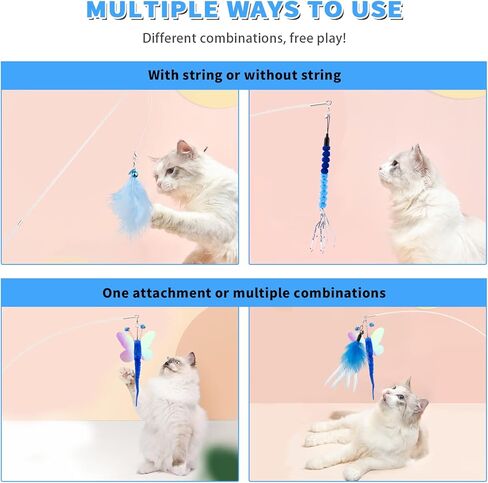 MULTIPLE WAYS TO USE

Different combinations, free play!

With string or without string

One attachment or multiple combinations