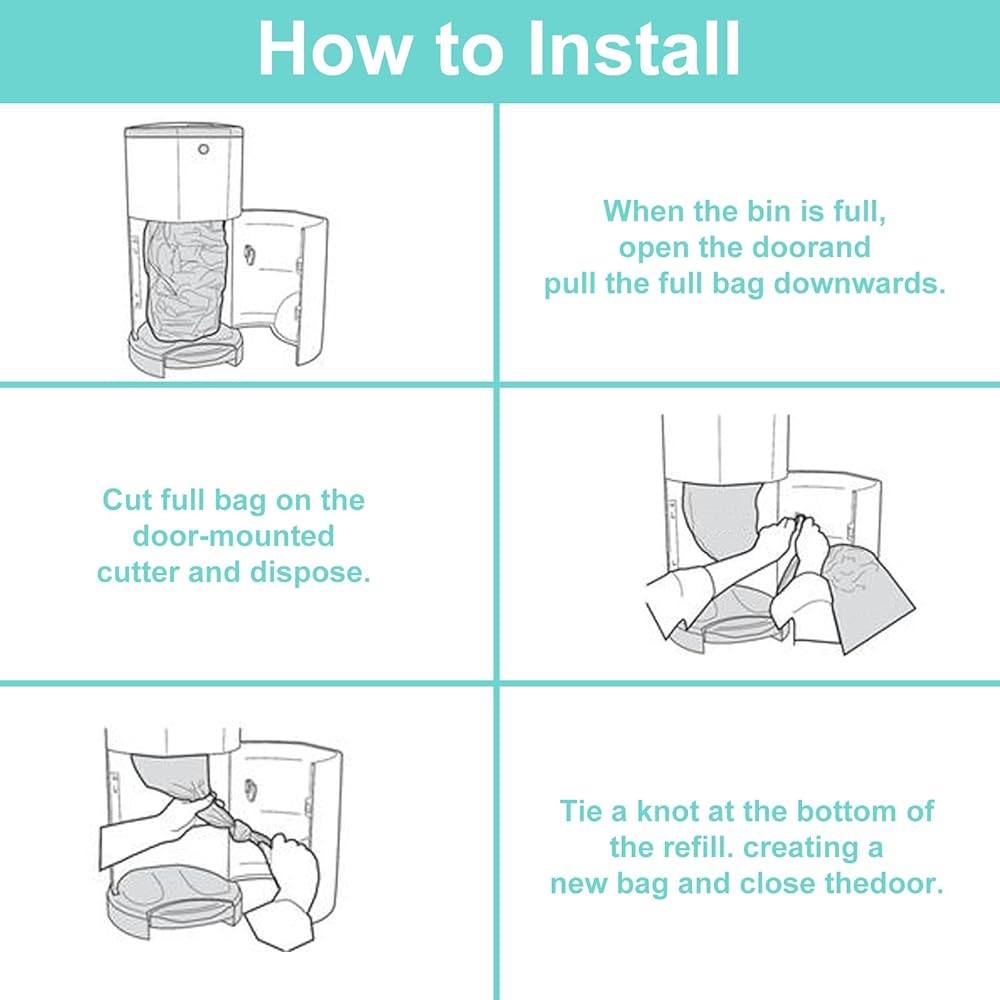 How to Install

When the bin is full, open the doorand pull the full bag downwards.

Cut full bag on the door-mounted cutter and dispose.

Tie a knot at the bottom of the refill. creating a new bag and close thedoor.