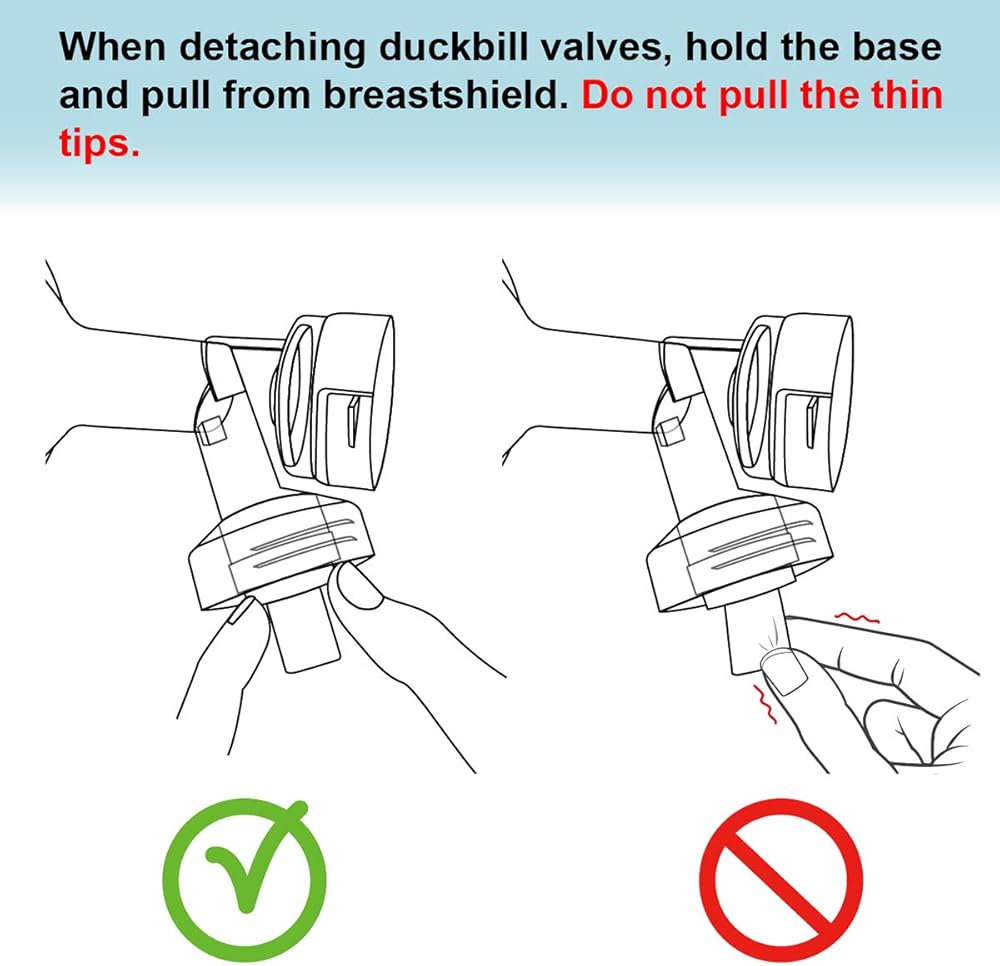 When detaching duckbill valves, hold the base and pull from breastshield. Do not pull the thin tips.