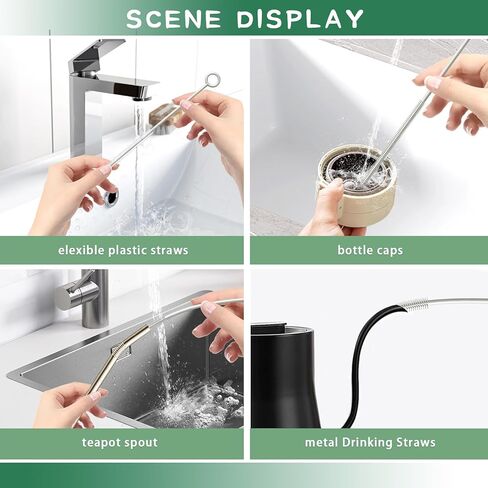 SCENE DISPLAY

elexible plastic straws

bottle caps

teapot spout

metal Drinking Straws