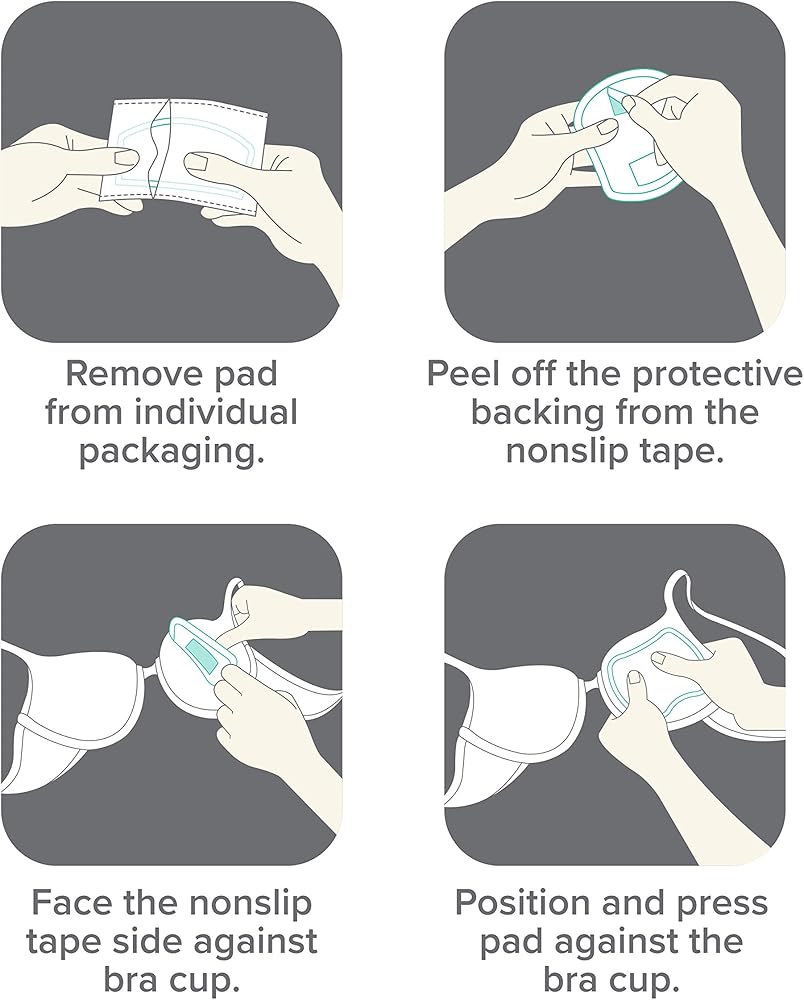 Remove pad from individual packaging.

Peel off the protective backing from the nonslip tape.

Face the nonslip tape side against bra cup.

Position and press pad against the bra cup.