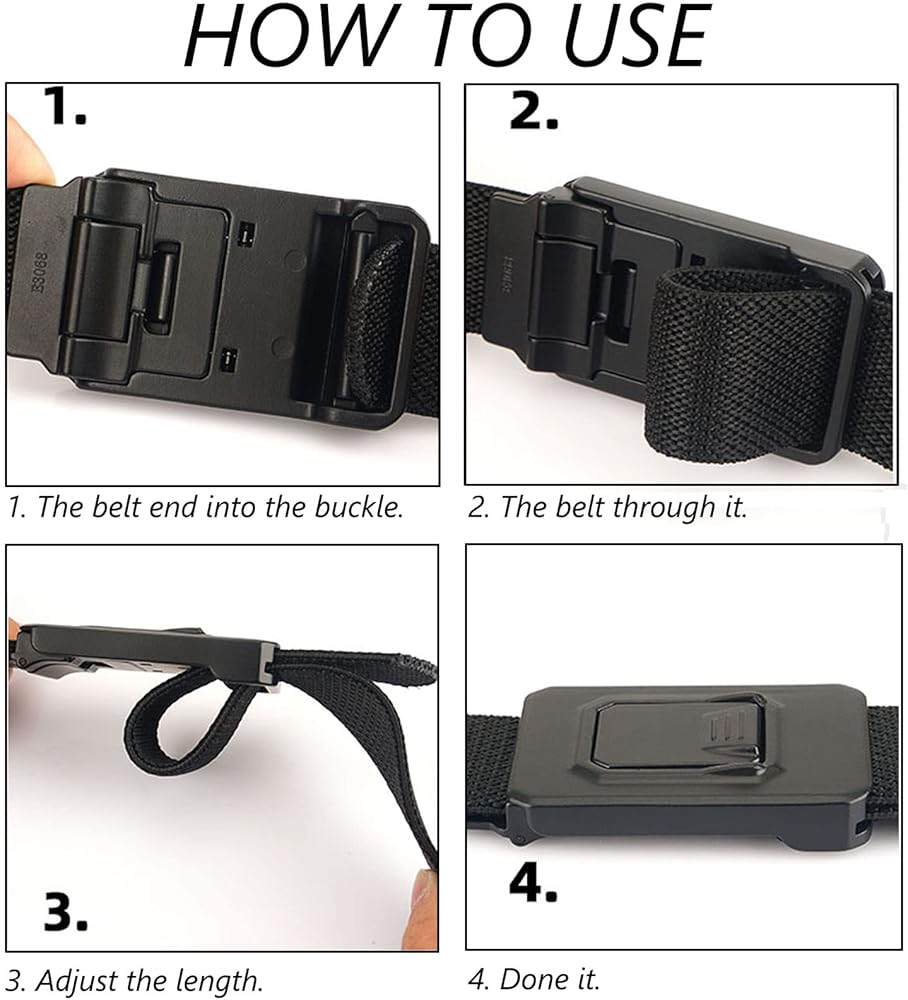 HOW TO USE

1.

53068

1. The belt end into the buckle.

2.

2. The belt through it.

3.

3. Adjust the length.

4.

4. Done it.