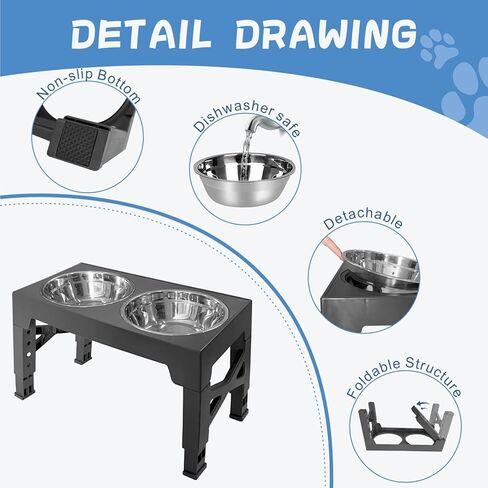 DETAIL DRAWING

Non-slip Bottom

Dishwasher safe

Detachable

Foldable Structure