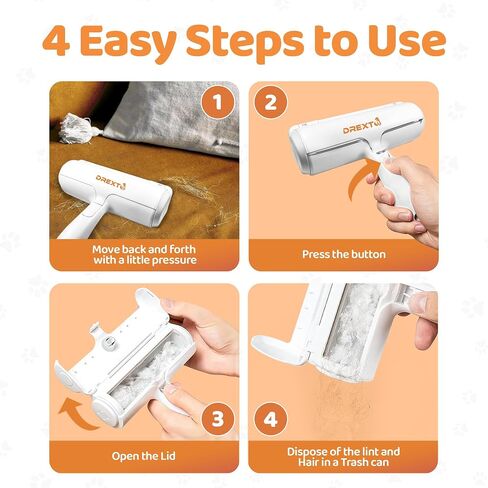 4 Easy Steps to Use

1

DREXT

Move back and forth with a little pressure

2

DREXT

Press the button

3

Open the Lid

4

Dispose of the lint and Hair in a Trash can