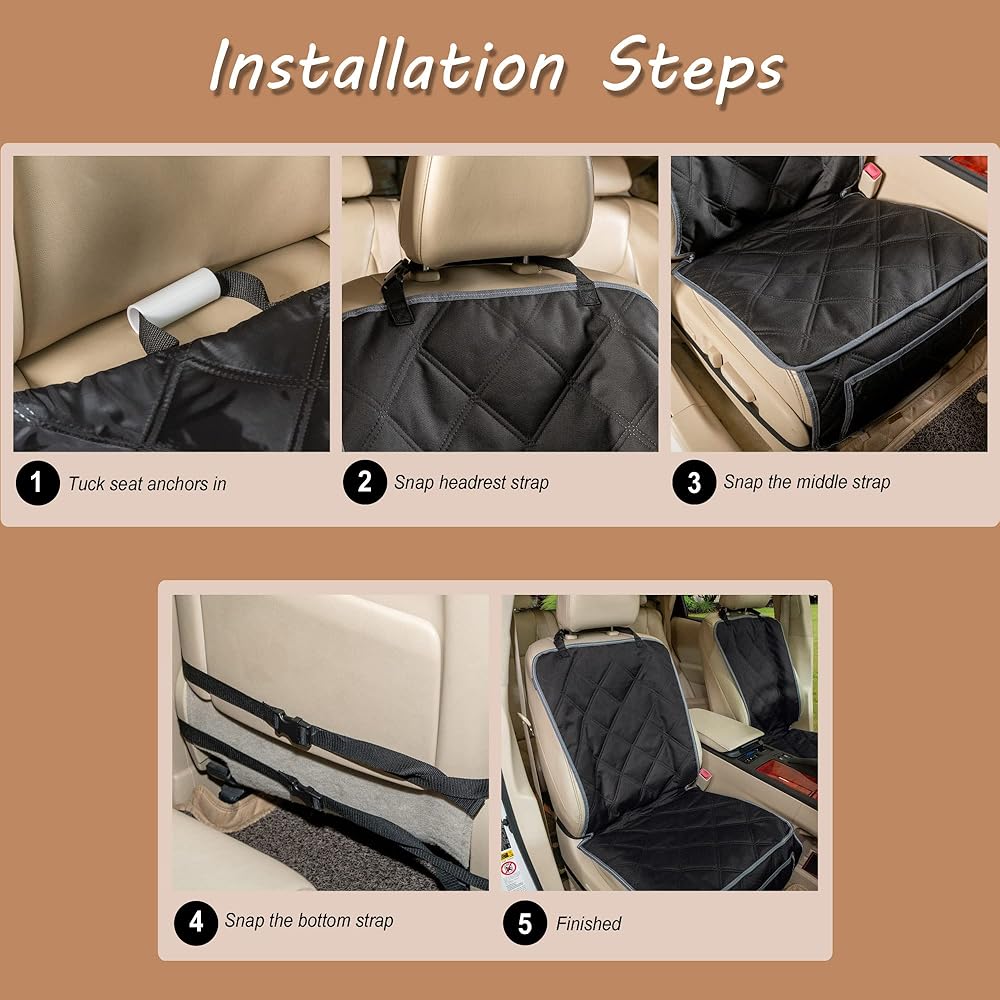 Installation Steps

1 Tuck seat anchors in

2 Snap headrest strap

3 Snap the middle strap

4 Snap the bottom strap

5 Finished