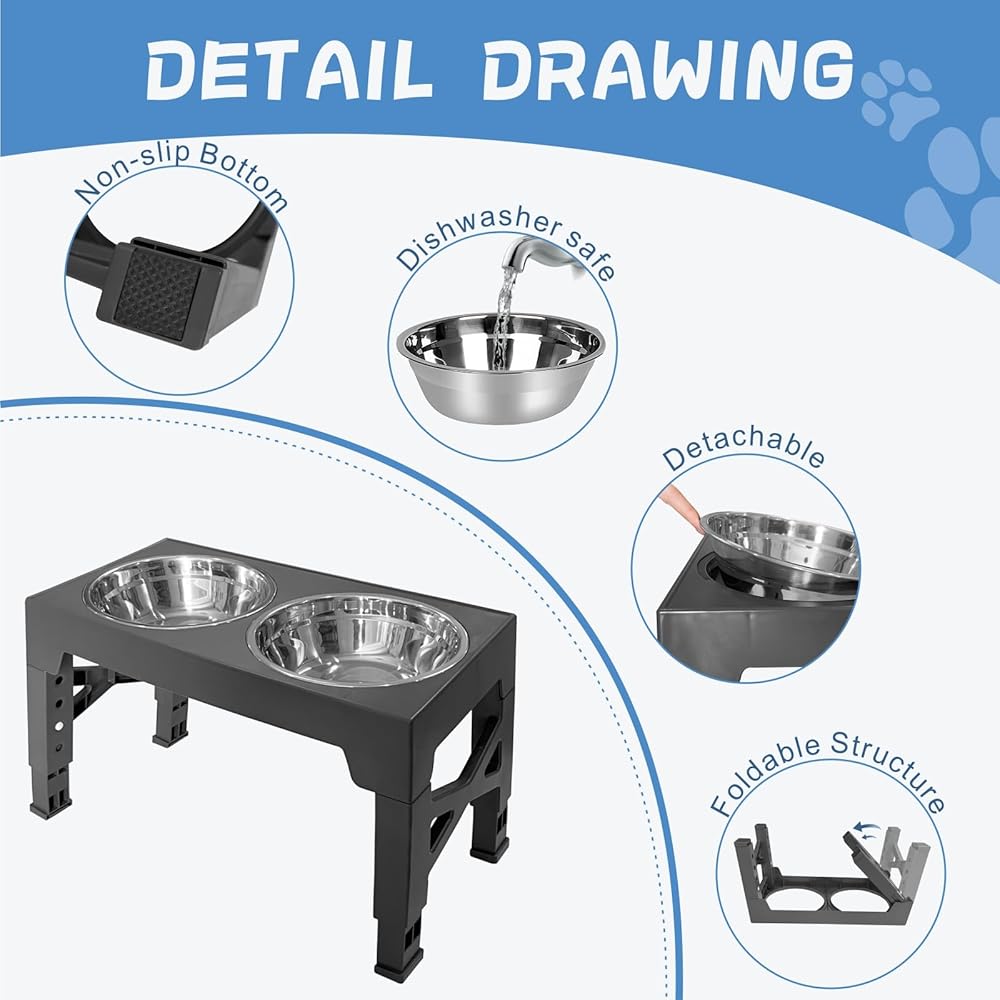 DETAIL DRAWING

Non-slip Bottom

Dishwasher safe

Detachable

Foldable Structure