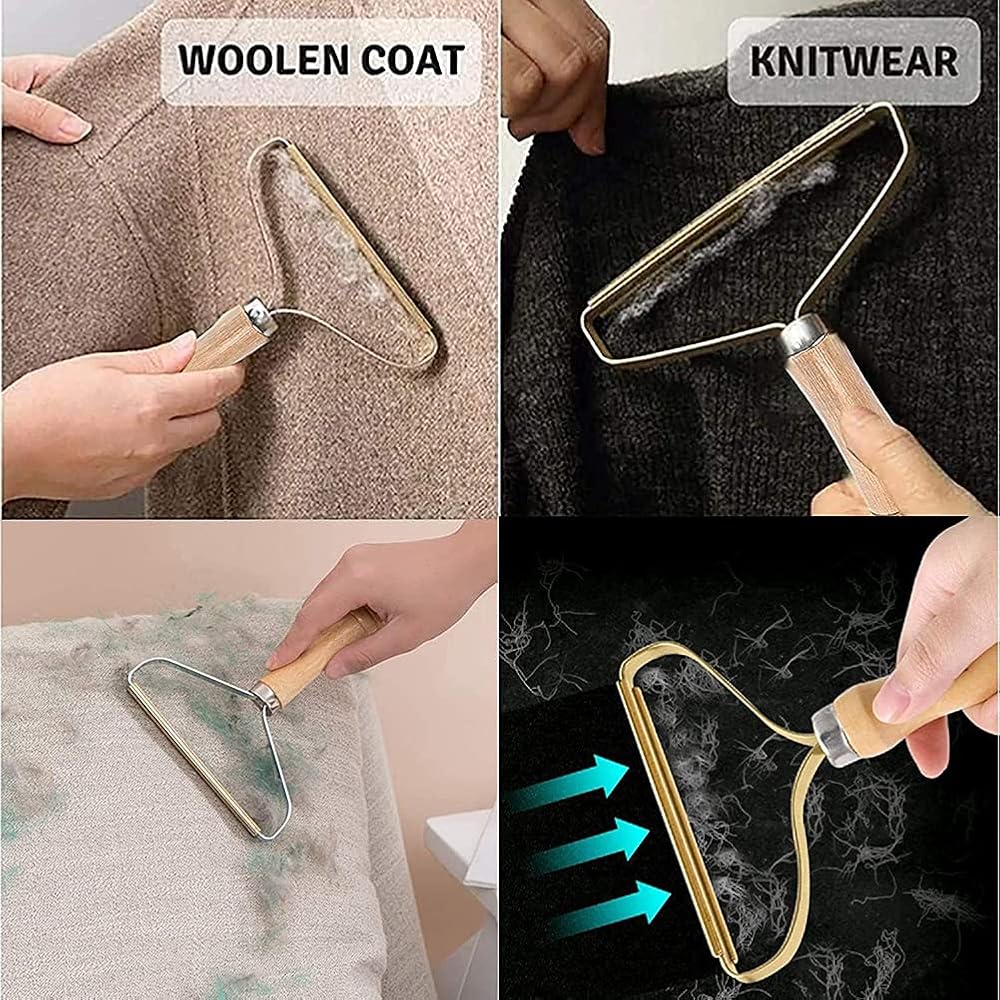 WOOLEN COAT

KNITWEAR