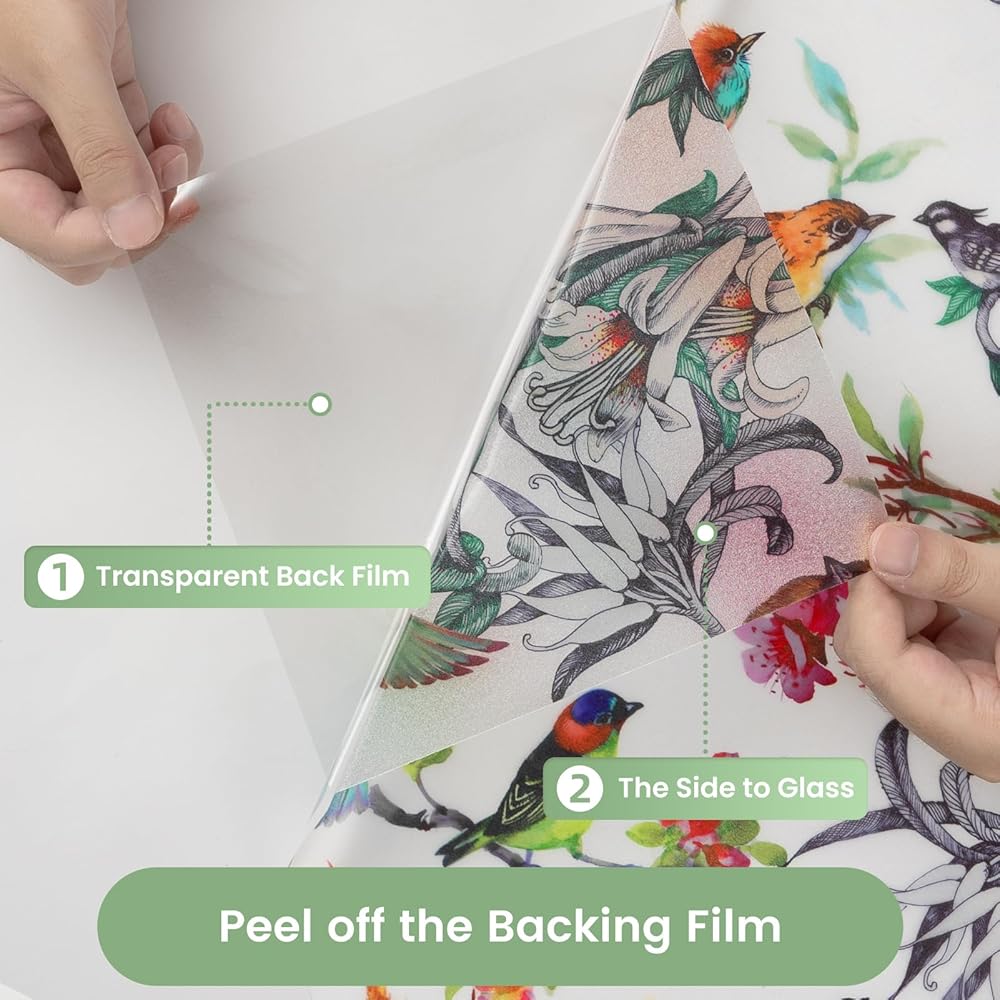 1 Transparent Back Film

2 The Side to Glass

Peel off the Backing Film