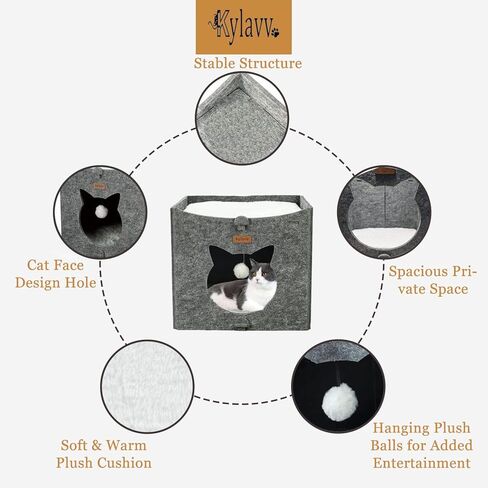 Kylavv

Stable Structure

Cat Face Design Hole

Spacious Private Space

Soft & Warm Plush Cushion

Hanging Plush Balls for Added Entertainment