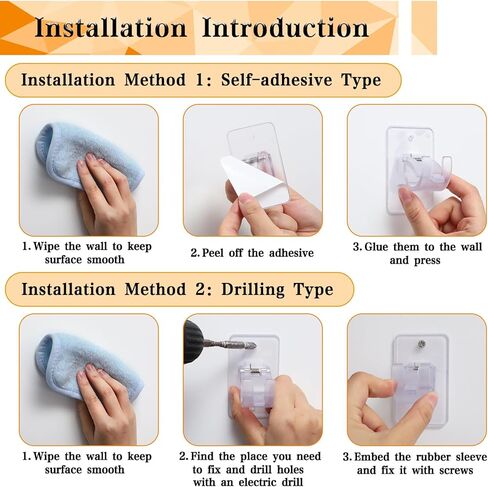 Installation Introduction

Installation Method 1: Self-adhesive Type

1. Wipe the wall to keep surface smooth

2. Peel off the adhesive

3. Glue them to the wall and press

Installation Method 2: Drilling Type

1. Wipe the wall to keep surface smooth

2. Find the place you need to fix and drill holes with an electric drill

3. Embed the rubber sleeve and fix it with screws