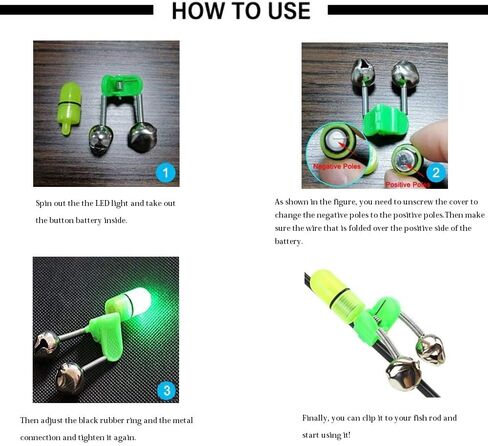 HOW TO USE

1

Spin out the the LED light and take out the button battery inside.

Negative Poles

Positive Poles

2

As shown in the figure, you need to unscrew the cover to change the negative poles to the positive poles.Then make sure the wire that is folded over the positive side of the battery.

3

Then adjust the black rubber ring and the metal connection and tighten it again.

Finally, you can clip it to your fish rod and start using it!