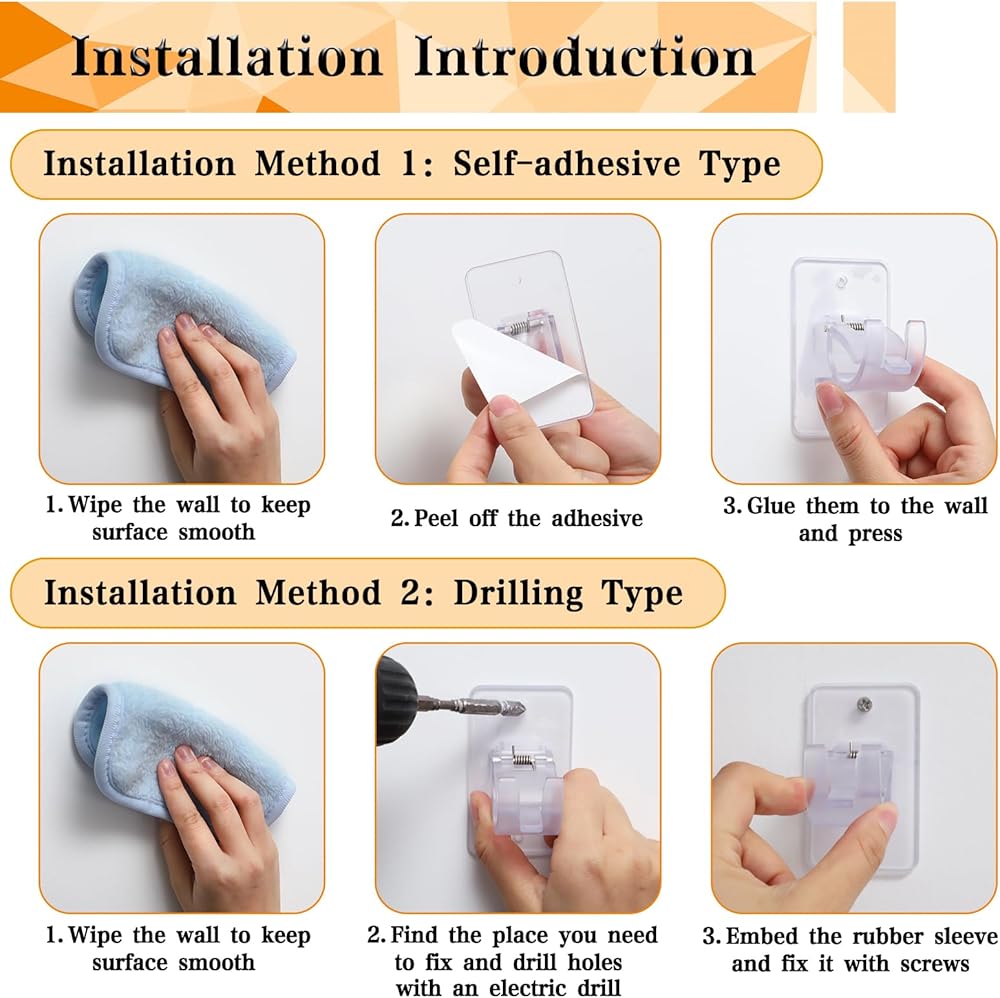 Installation Introduction

Installation Method 1: Self-adhesive Type

1. Wipe the wall to keep surface smooth

2. Peel off the adhesive

3. Glue them to the wall and press

Installation Method 2: Drilling Type

1. Wipe the wall to keep surface smooth

2. Find the place you need to fix and drill holes with an electric drill

3. Embed the rubber sleeve and fix it with screws