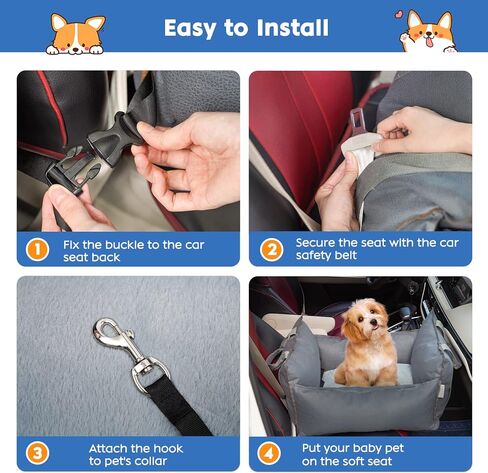 Easy to Install

1 Fix the buckle to the car seat back

2 Secure the seat with the car safety belt

3 Attach the hook to pet's collar

4 Put your baby pet on the soft seat