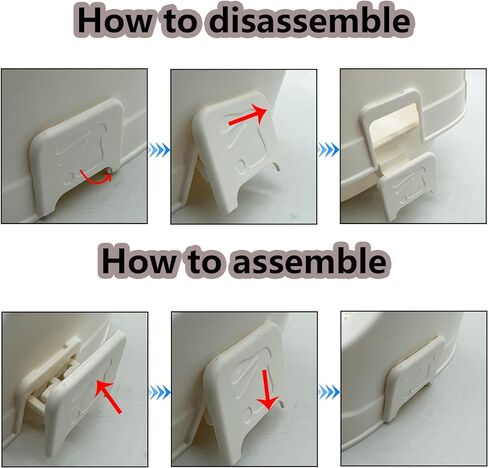 How to disassemble

How to assemble