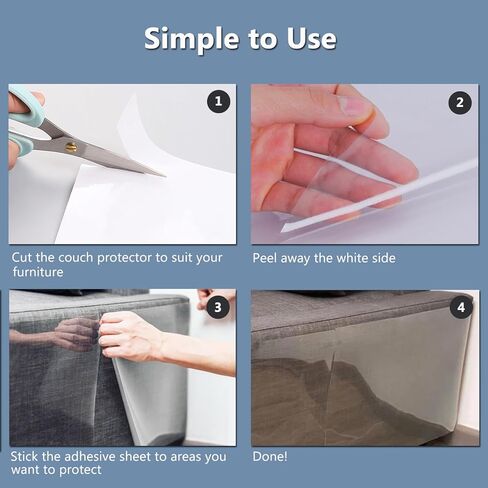 Simple to Use

1

Cut the couch protector to suit your furniture

2

Peel away the white side

3

Stick the adhesive sheet to areas you want to protect

4

Done!