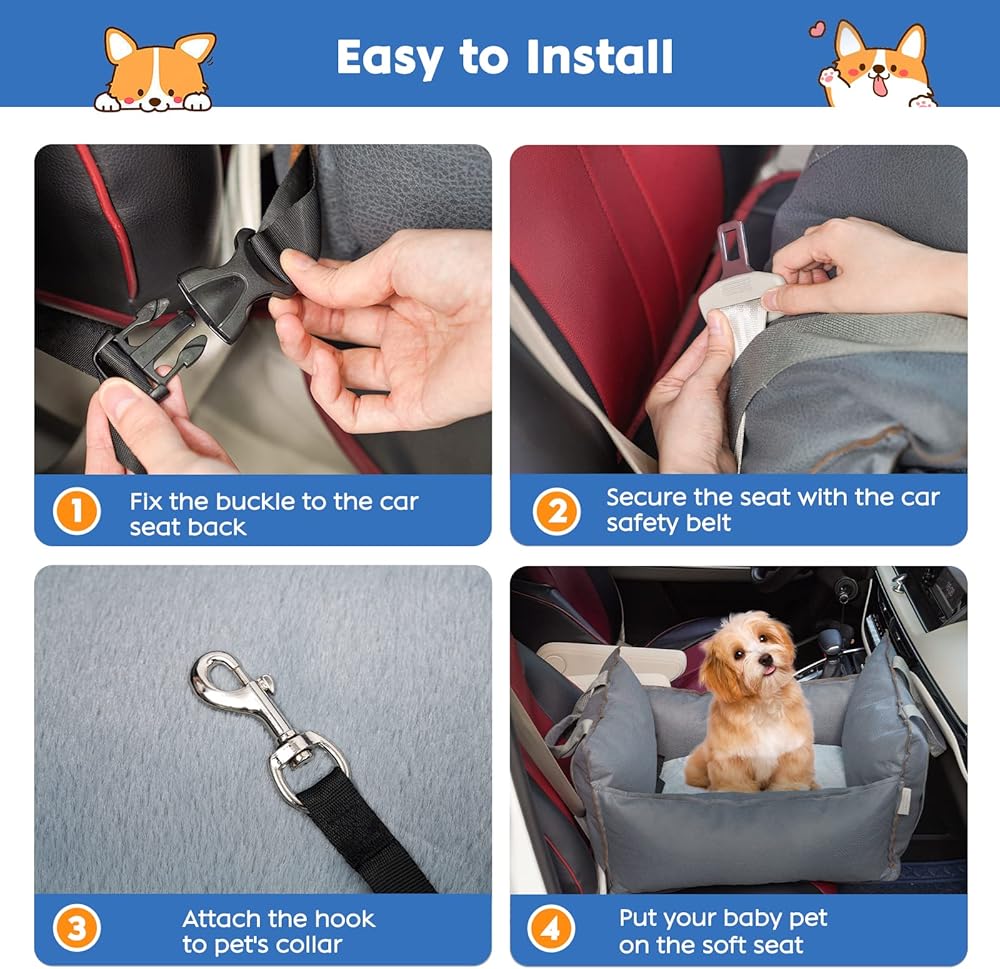 Easy to Install

1 Fix the buckle to the car seat back

2 Secure the seat with the car safety belt

3 Attach the hook to pet's collar

4 Put your baby pet on the soft seat