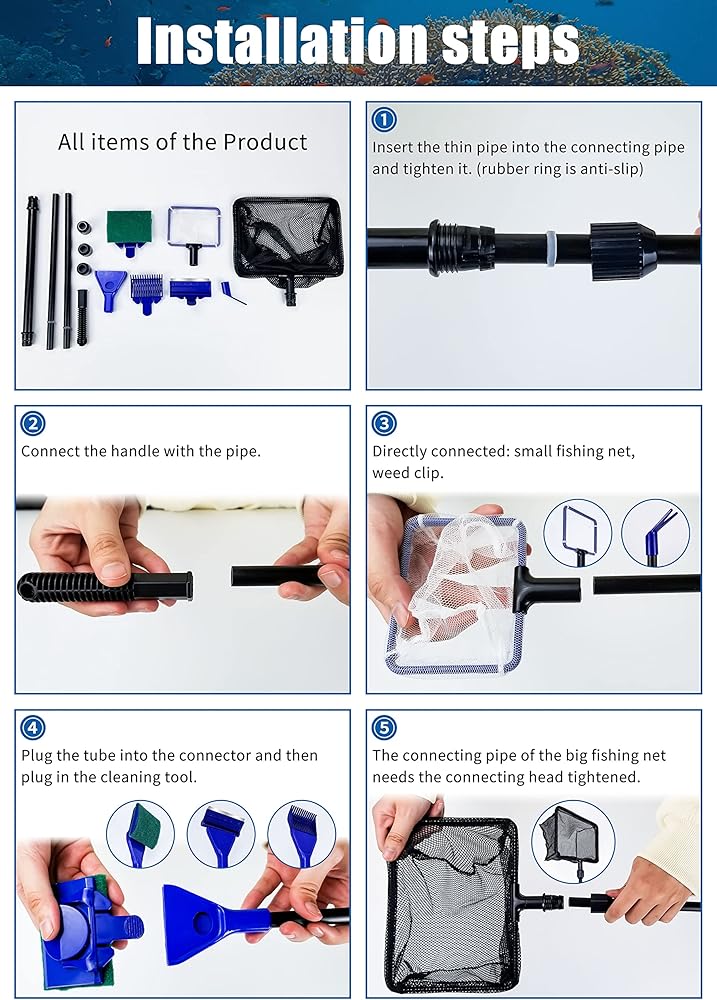 Installation steps

All items of the Product

1
Insert the thin pipe into the connecting pipe and tighten it. (rubber ring is anti-slip)

2
Connect the handle with the pipe.

3
Directly connected: small fishing net, weed clip.

4
Plug the tube into the connector and then plug in the cleaning tool.

5
The connecting pipe of the big fishing net needs the connecting head tightened.