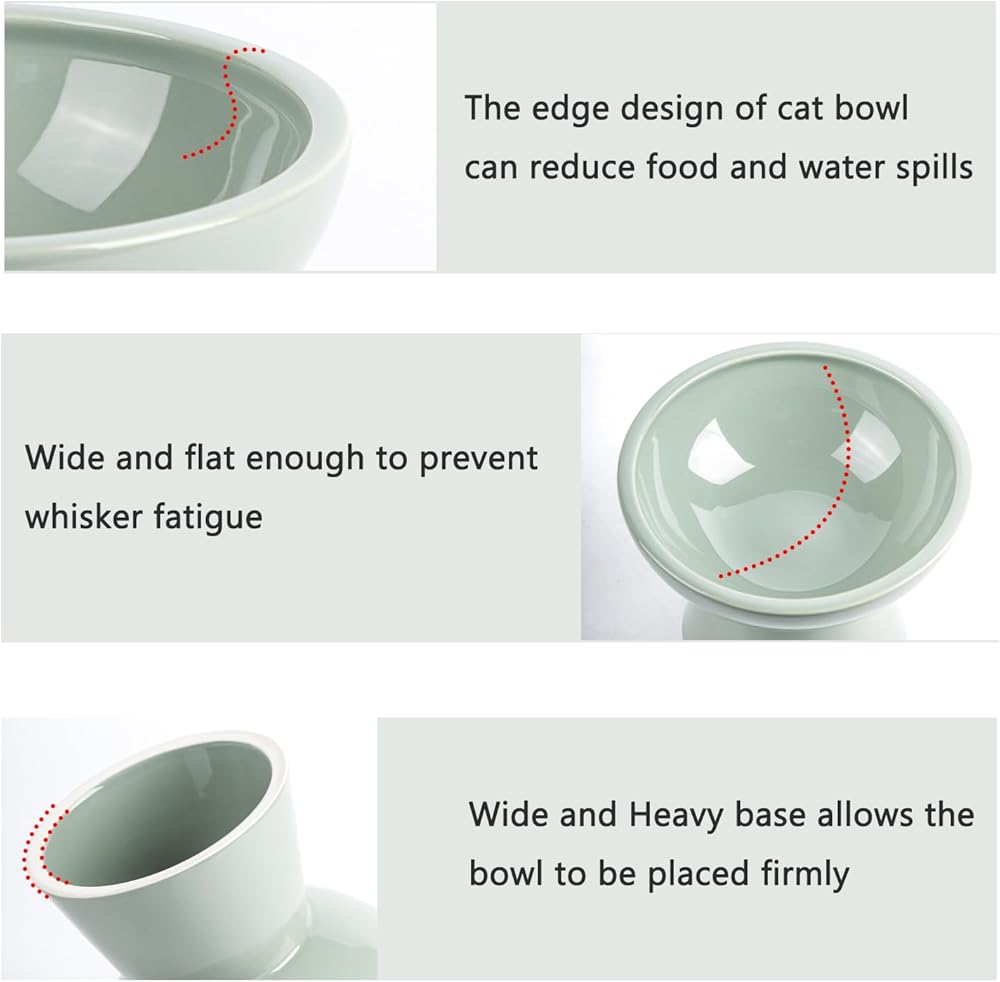 The edge design of cat bowl can reduce food and water spills

Wide and flat enough to prevent whisker fatigue

Wide and Heavy base allows the bowl to be placed firmly