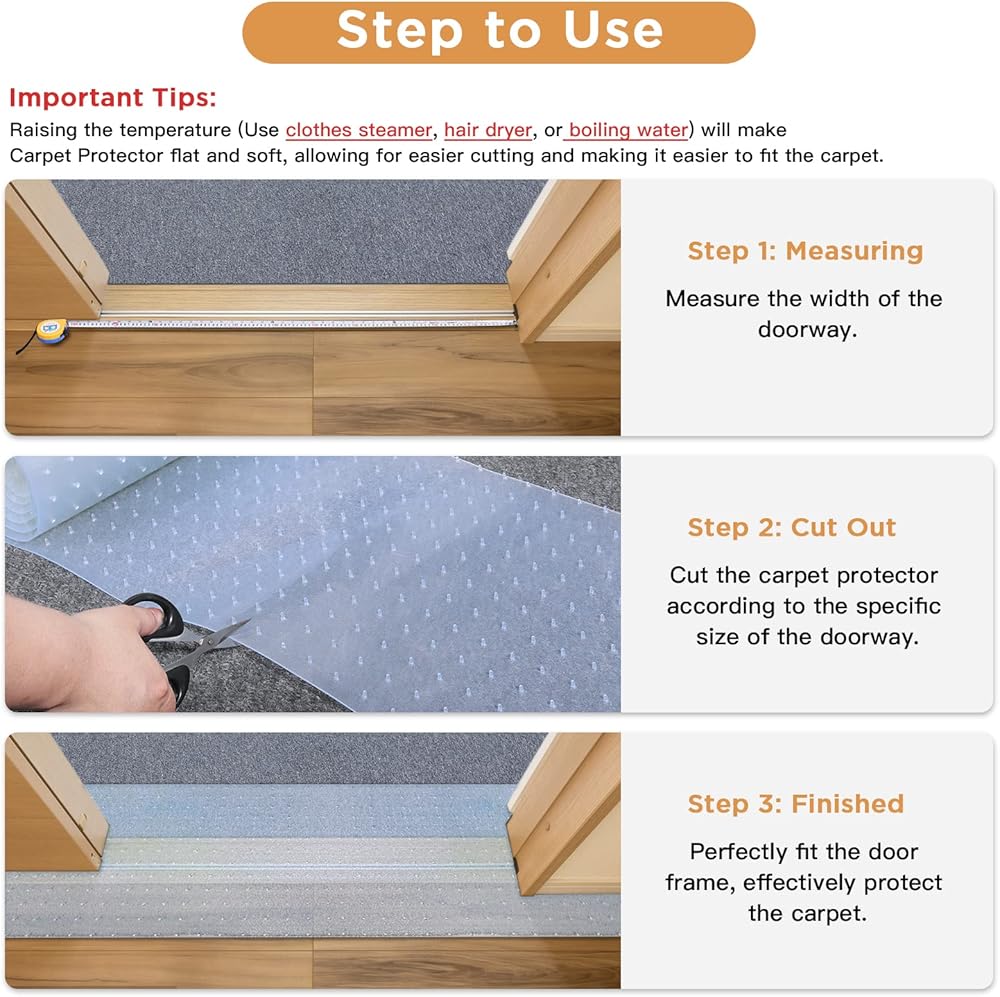 Step to Use

Important Tips:
Raising the temperature (Use clothes steamer, hair dryer, or boiling water) will make Carpet Protector flat and soft, allowing for easier cutting and making it easier to fit the carpet.

Step 1: Measuring
Measure the width of the doorway.

Step 2: Cut Out
Cut the carpet protector according to the specific size of the doorway.

Step 3: Finished
Perfectly fit the door frame, effectively protect the carpet.