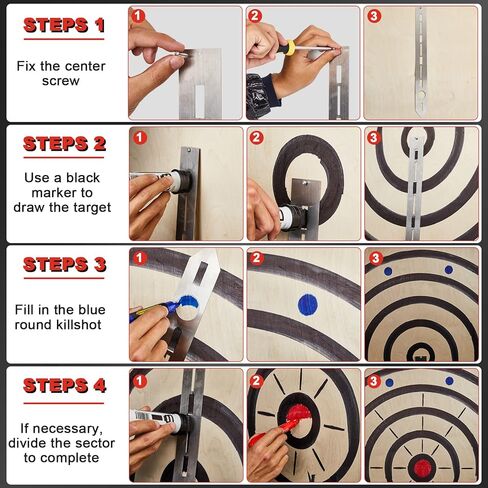 STEPS 1

Fix the center screw

1 2 3

STEPS 2

Use a black marker to draw the target

1 2 3

STEPS 3

Fill in the blue round killshot

1 2 3

STEPS 4

If necessary, divide the sector to complete

1 2 3