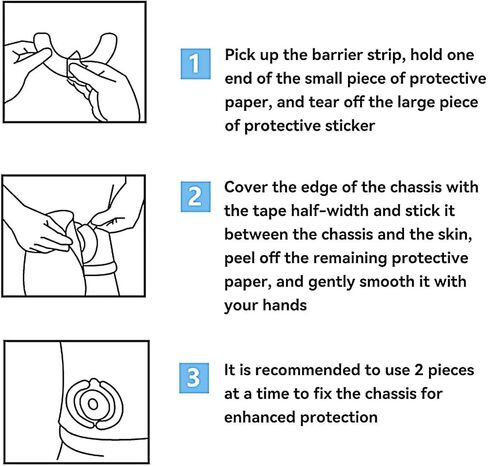 1 Pick up the barrier strip, hold one end of the small piece of protective paper, and tear off the large piece of protective sticker

2 Cover the edge of the chassis with the tape half-width and stick it between the chassis and the skin, peel off the remaining protective paper, and gently smooth it with your hands

3 It is recommended to use 2 pieces at a time to fix the chassis for enhanced protection