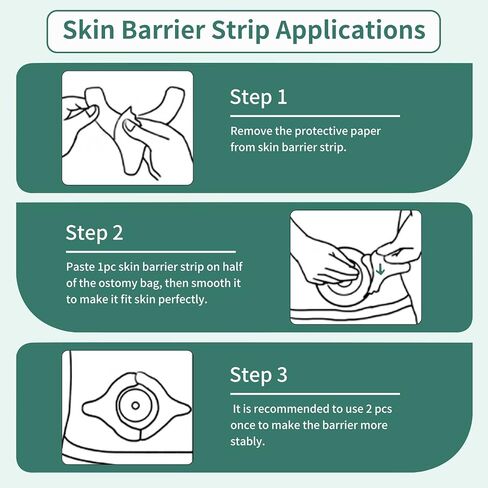 Skin Barrier Strip Applications

Step 1

Remove the protective paper from skin barrier strip.

Step 2

Paste 1pc skin barrier strip on half of the ostomy bag, then smooth it to make it fit skin perfectly.

Step 3

It is recommended to use 2 pcs once to make the barrier more stably.