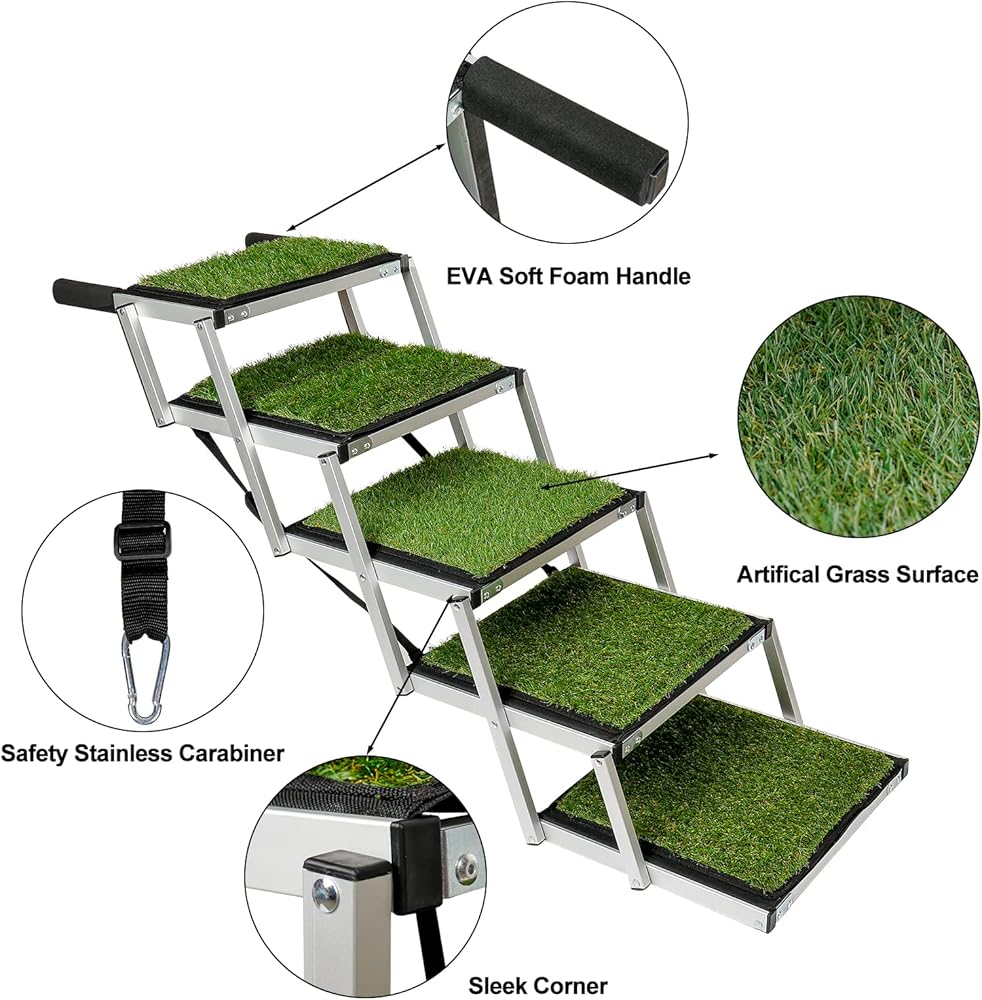 EVA Soft Foam Handle

Artifical Grass Surface

Safety Stainless Carabiner

Sleek Corner