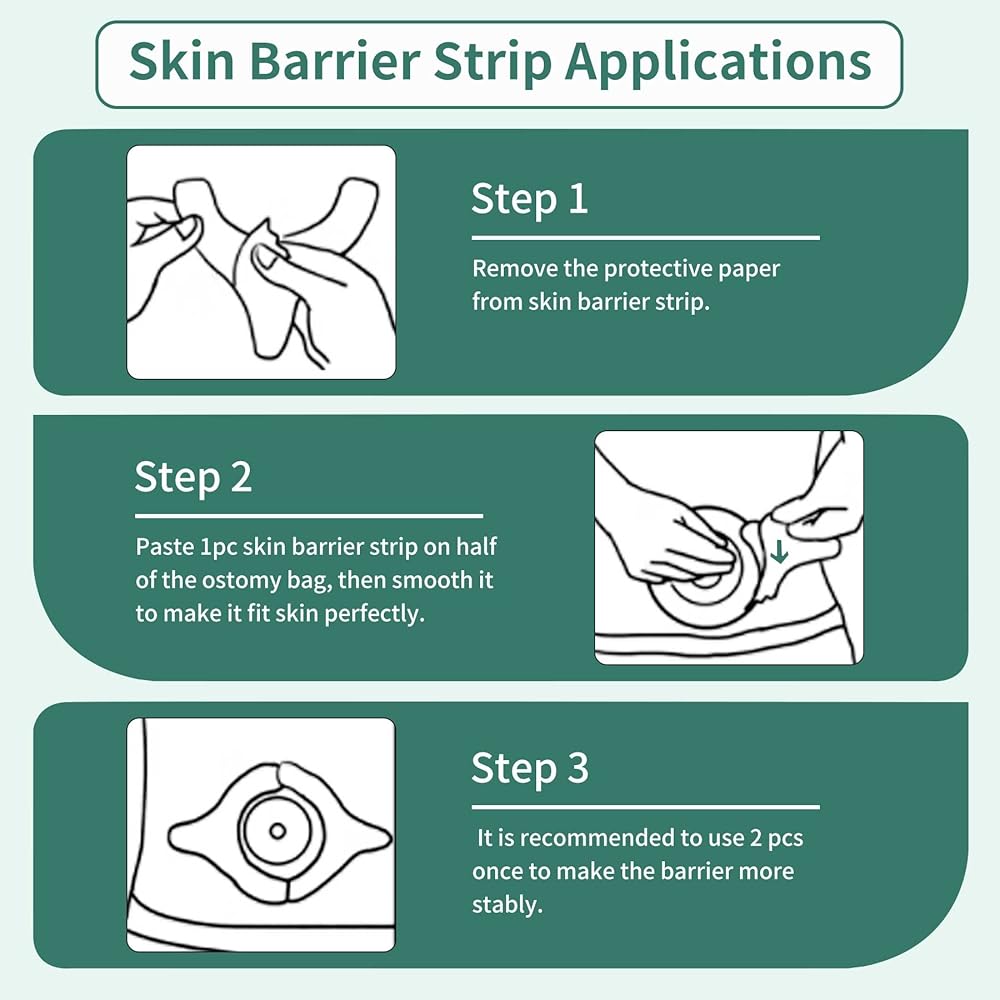 Skin Barrier Strip Applications

Step 1

Remove the protective paper from skin barrier strip.

Step 2

Paste 1pc skin barrier strip on half of the ostomy bag, then smooth it to make it fit skin perfectly.

Step 3

It is recommended to use 2 pcs once to make the barrier more stably.