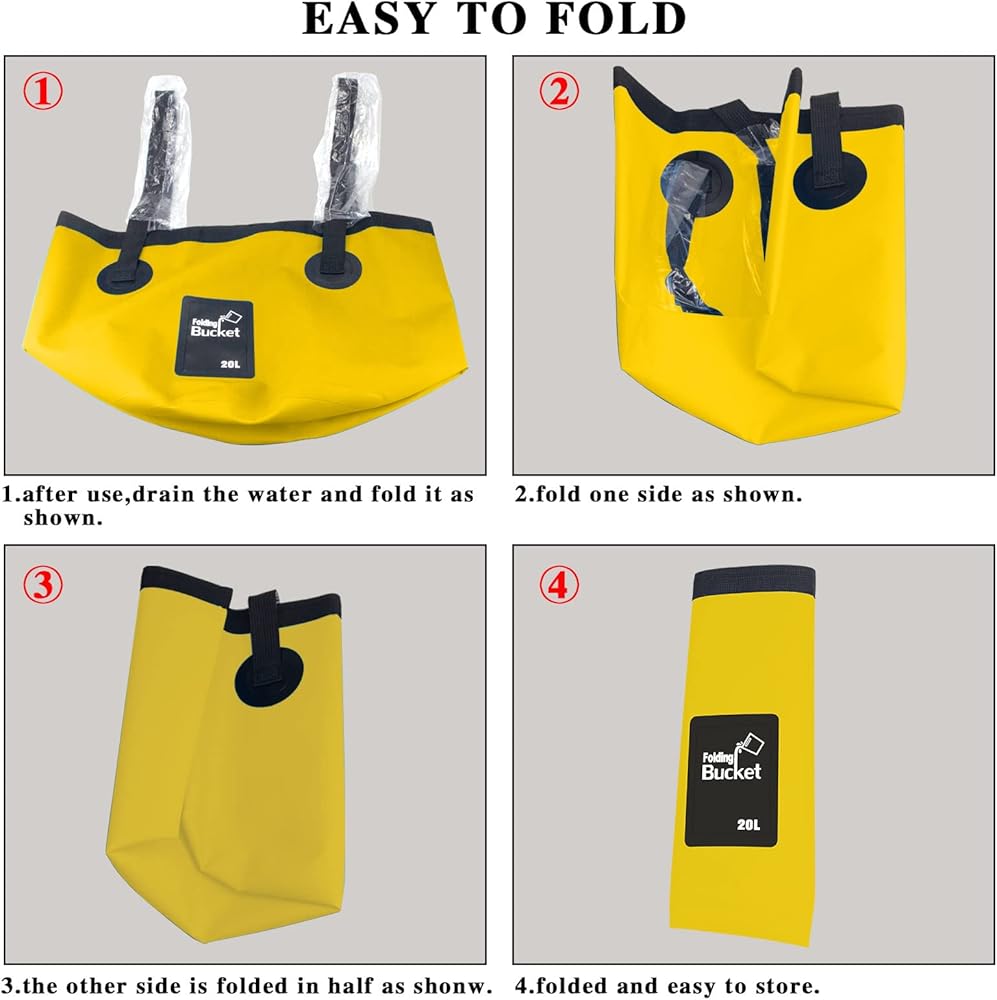 EASY TO FOLD

①

Folding Bucket

20L

1.after use,drain the water and fold it as shown.

②

2.fold one side as shown.

③

3.the other side is folded in half as shonw.

④

Folding Bucket

20L

4.folded and easy to store.