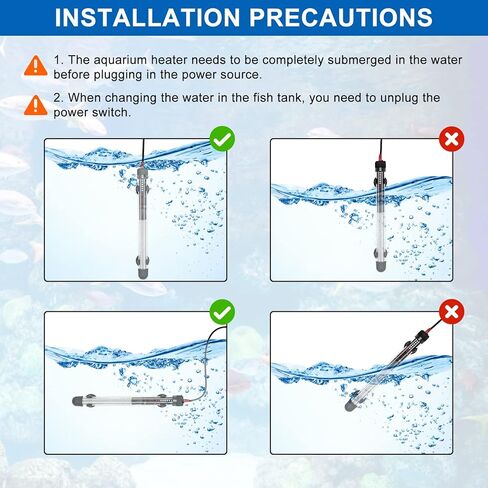 INSTALLATION PRECAUTIONS

1. The aquarium heater needs to be completely submerged in the water before plugging in the power source.

2. When changing the water in the fish tank, you need to unplug the power switch.