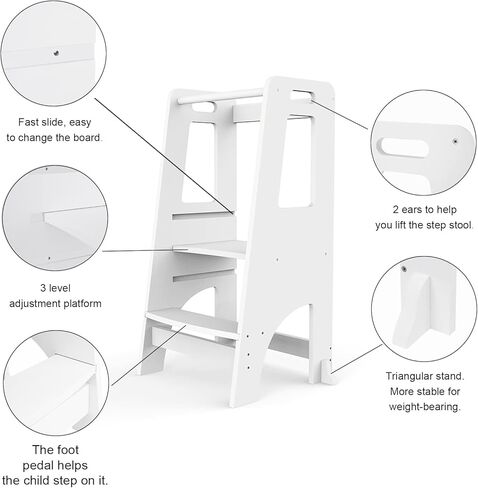 Fast slide, easy to change the board.

3 level adjustment platform

The foot pedal helps the child step on it.

2 ears to help you lift the step stool.

Triangular stand. More stable for weight-bearing.