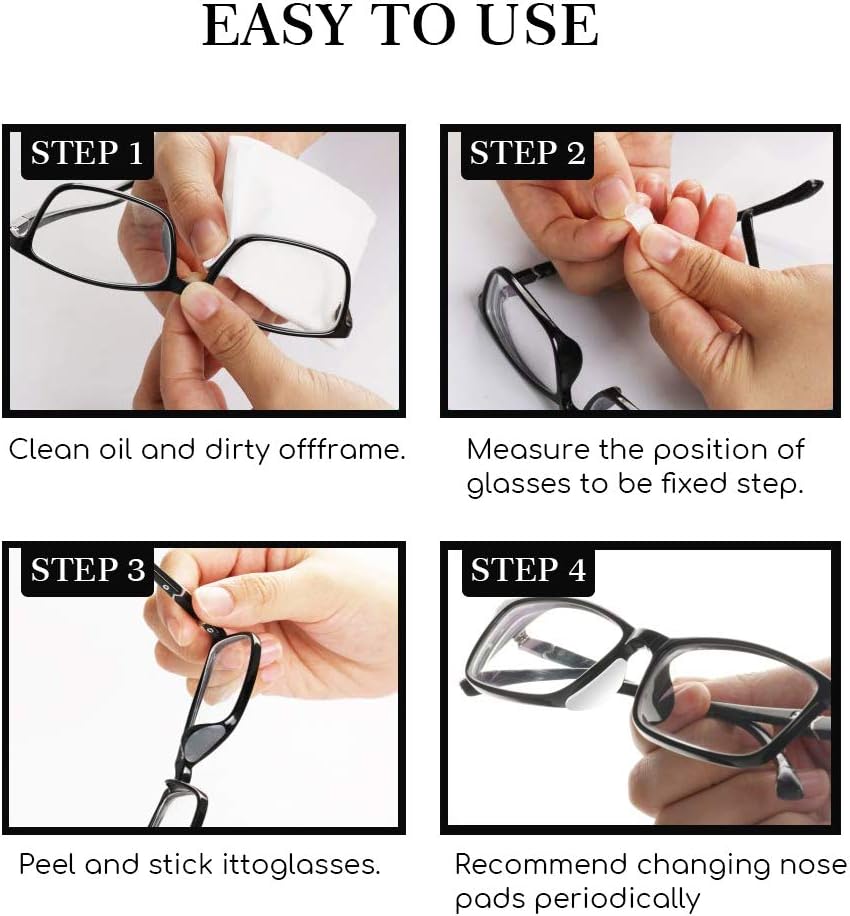 EASY TO USE

STEP 1

Clean oil and dirty offframe.

STEP 2

Measure the position of glasses to be fixed step.

STEP 3

Peel and stick ittoglasses.

STEP 4

Recommend changing nose pads periodically