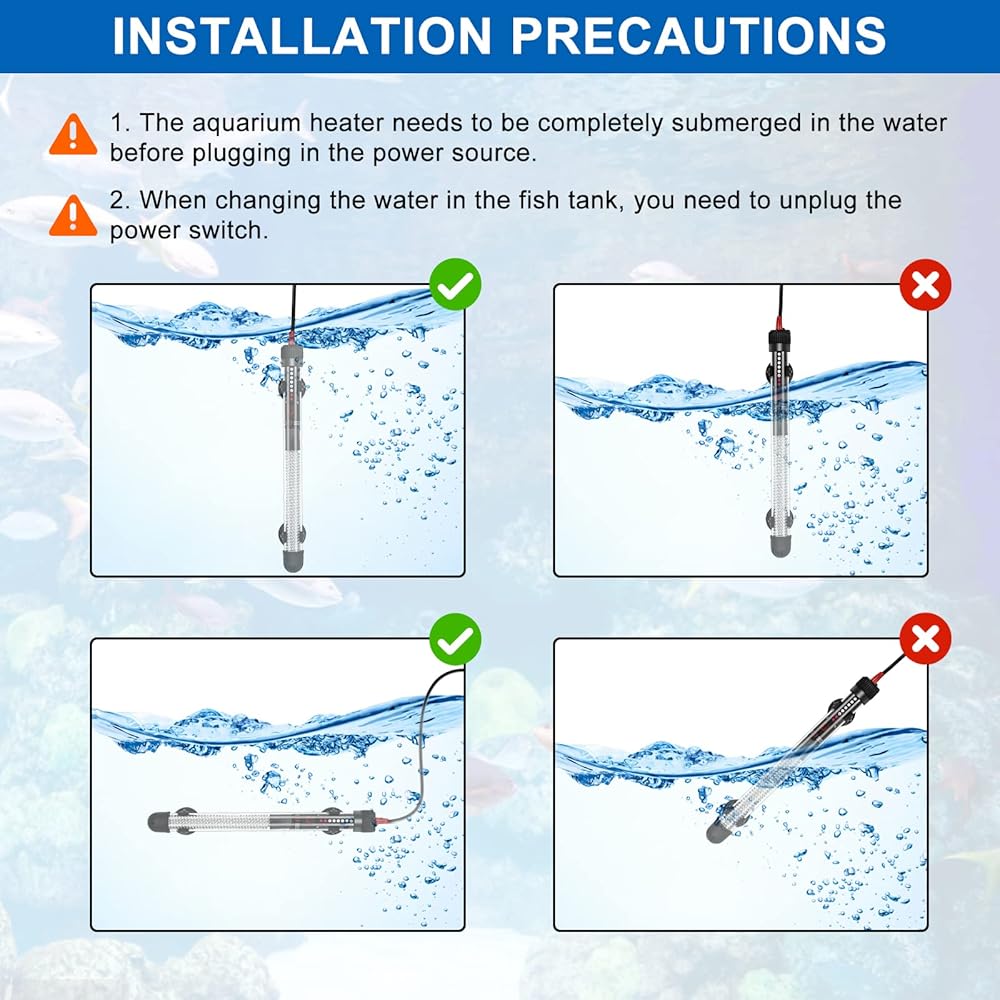 INSTALLATION PRECAUTIONS

1. The aquarium heater needs to be completely submerged in the water before plugging in the power source.

2. When changing the water in the fish tank, you need to unplug the power switch.