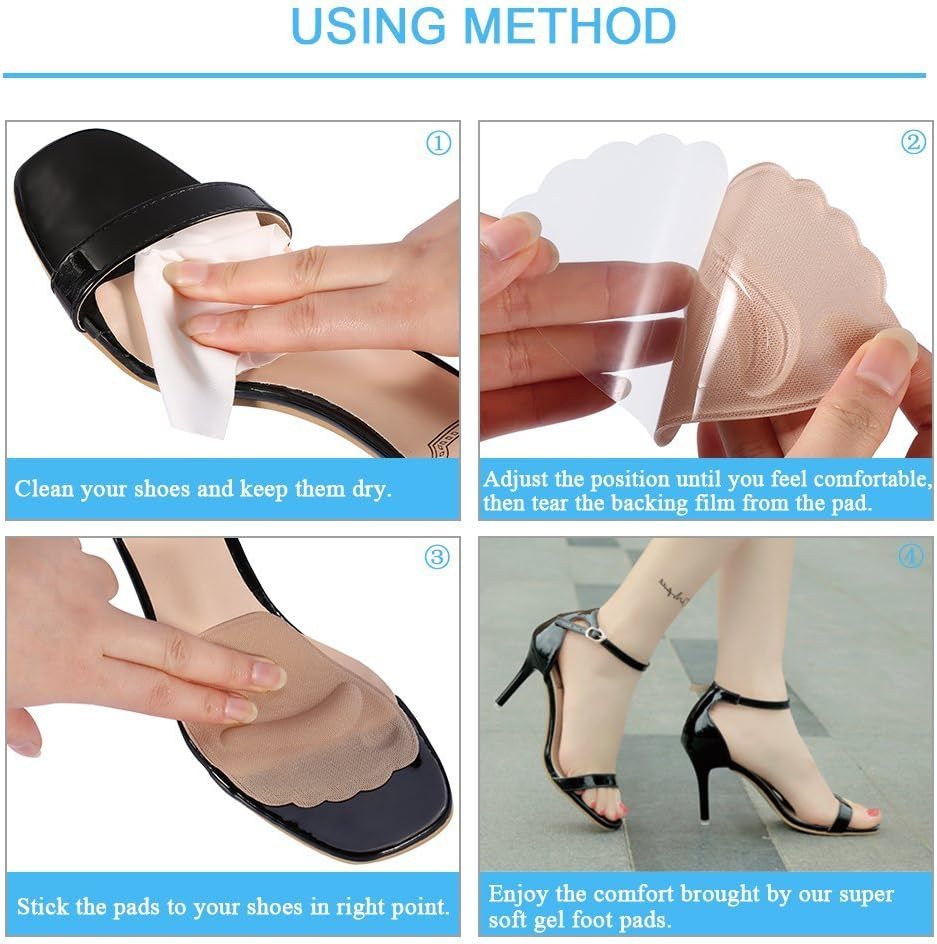 USING METHOD

①

Clean your shoes and keep them dry.

②

Adjust the position until you feel comfortable, then tear the backing film from the pad.

③

Stick the pads to your shoes in right point.

④

Enjoy the comfort brought by our super soft gel foot pads.