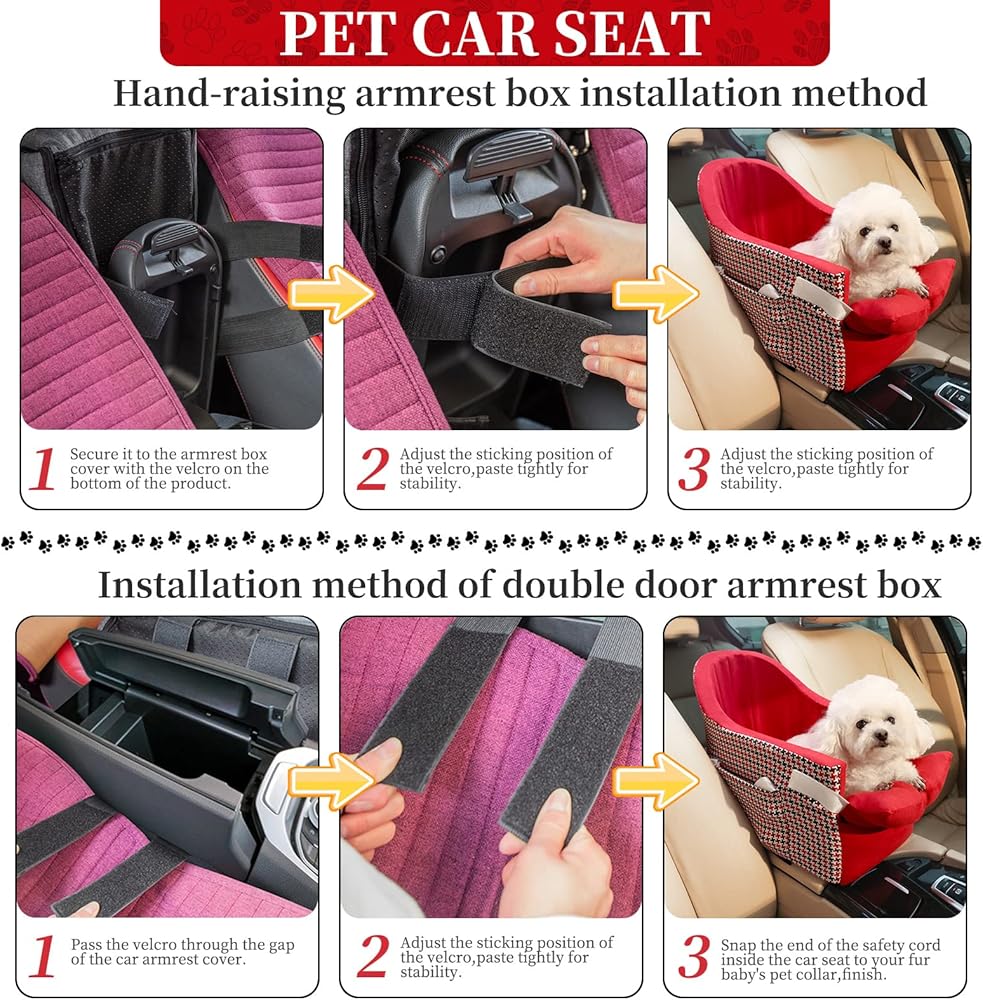 PET CAR SEAT

Hand-raising armrest box installation method

1 Secure it to the armrest box cover with the velcro on the bottom of the product.

2 Adjust the sticking position of the velcro,paste tightly for stability.

3 Adjust the sticking position of the velcro,paste tightly for stability.

Installation method of double door armrest box

1 Pass the velcro through the gap of the car armrest cover.

2 Adjust the sticking position of the velcro,paste tightly for stability.

3 Snap the end of the safety cord inside the car seat to your fur baby's pet collar,finish.