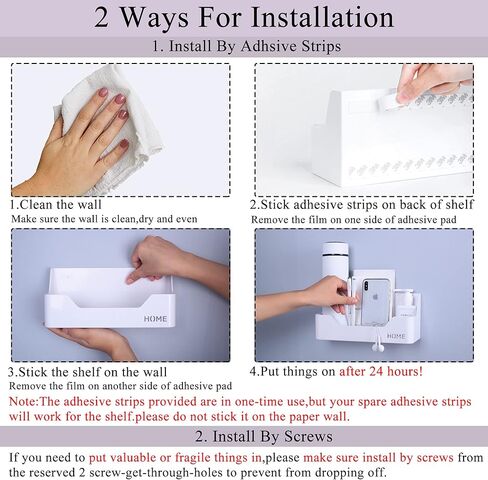 2 Ways For Installation

1. Install By Adhsive Strips

1.Clean the wall
Make sure the wall is clean,dry and even

2.Stick adhesive strips on back of shelf
Remove the film on one side of adhesive pad

HOME

3.Stick the shelf on the wall
Remove the film on another side of adhesive pad

HOME

4.Put things on after 24 hours!

Note:The adhesive strips provided are in one-time use,but your spare adhesive strips will work for the shelf.please do not stick it on the paper wall.

2. Install By Screws

If you need to put valuable or fragile things in,please make sure install by screws from the reserved 2 screw-get-through-holes to prevent from dropping off.