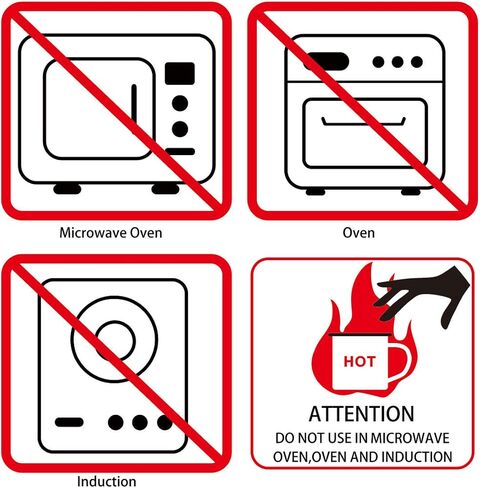 Microwave Oven

Oven

Induction

HOT

ATTENTION
DO NOT USE IN MICROWAVE OVEN,OVEN AND INDUCTION