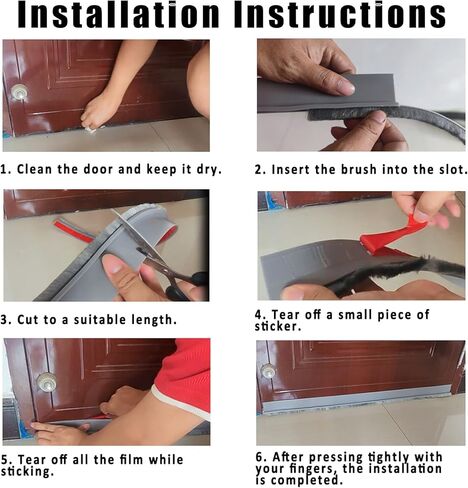 Installation Instructions

1. Clean the door and keep it dry.

2. Insert the brush into the slot.

3. Cut to a suitable length.

4. Tear off a small piece of sticker.

5. Tear off all the film while sticking.

6. After pressing tightly with your fingers, the installation is completed.