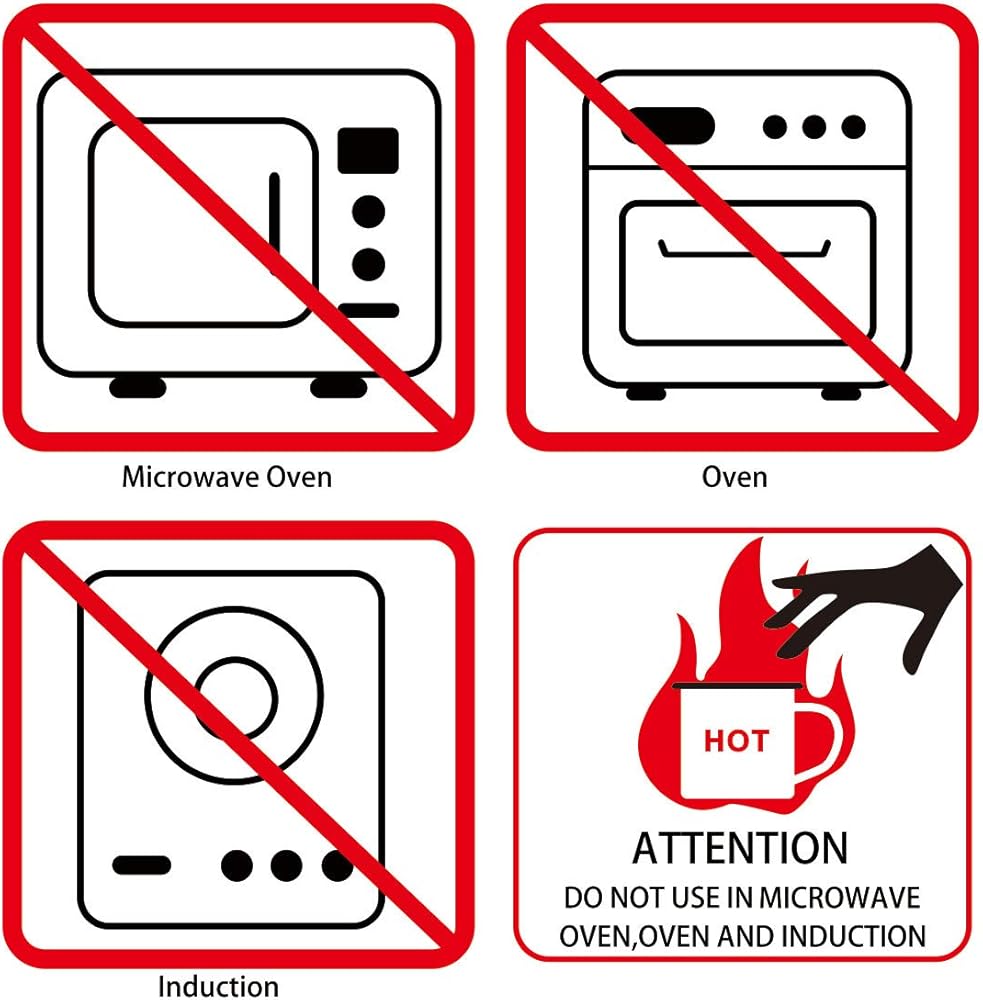 Microwave Oven

Oven

Induction

HOT

ATTENTION
DO NOT USE IN MICROWAVE OVEN,OVEN AND INDUCTION