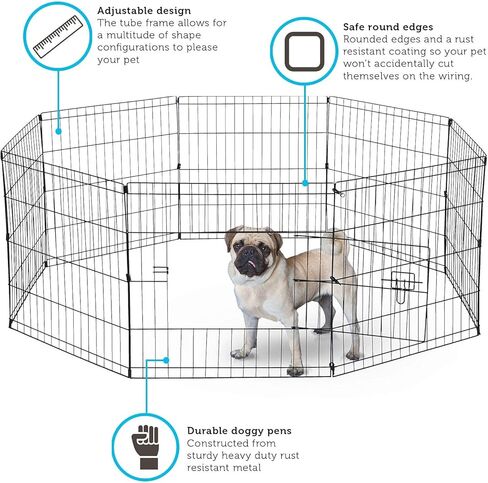 Adjustable design
The tube frame allows for a multitude of shape configurations to please your pet

Safe round edges
Rounded edges and a rust resistant coating so your pet won't accidentally cut themselves on the wiring.

Durable doggy pens
Constructed from sturdy heavy duty rust resistant metal