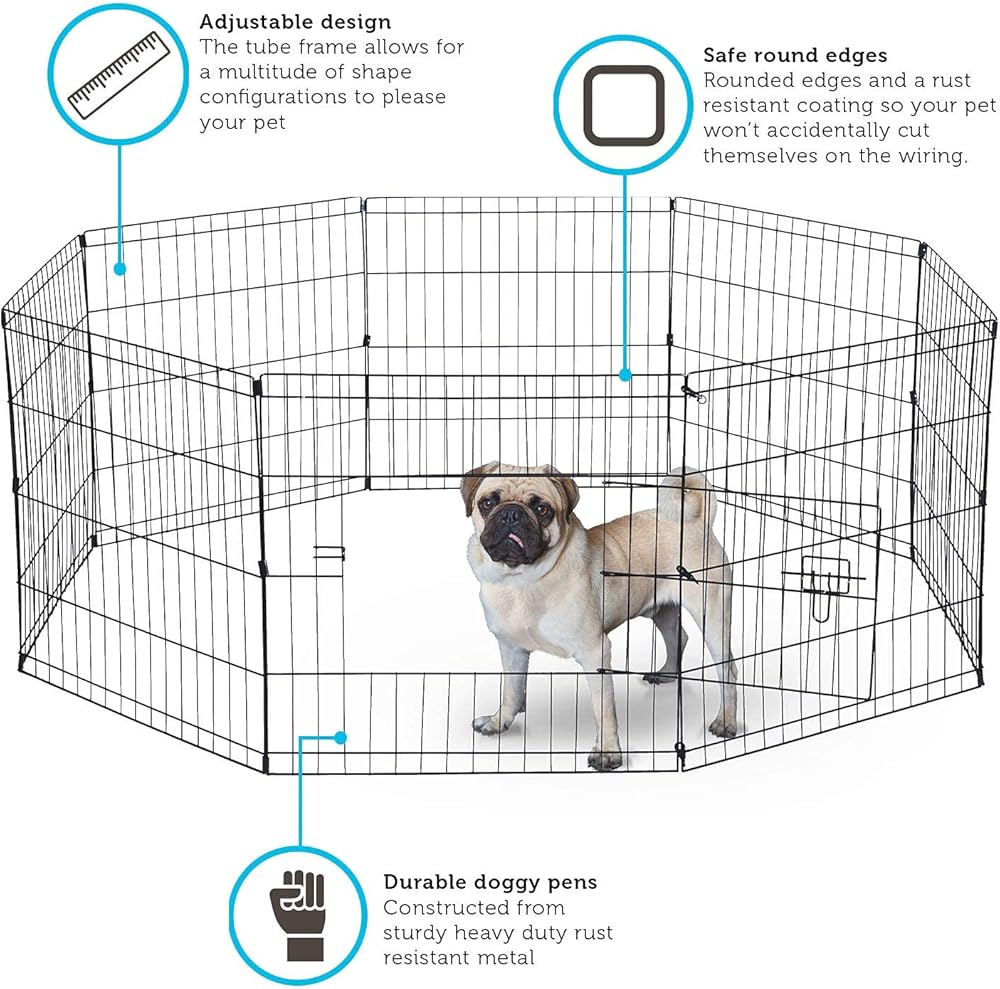 Adjustable design
The tube frame allows for a multitude of shape configurations to please your pet

Safe round edges
Rounded edges and a rust resistant coating so your pet won't accidentally cut themselves on the wiring.

Durable doggy pens
Constructed from sturdy heavy duty rust resistant metal