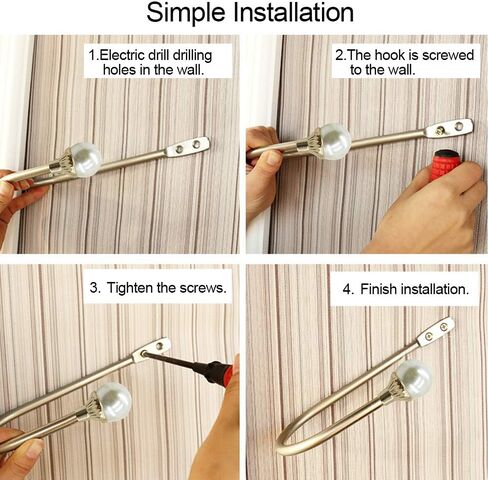 Simple Installation

1.Electric drill drilling holes in the wall.

2.The hook is screwed to the wall.

3. Tighten the screws.

4. Finish installation.