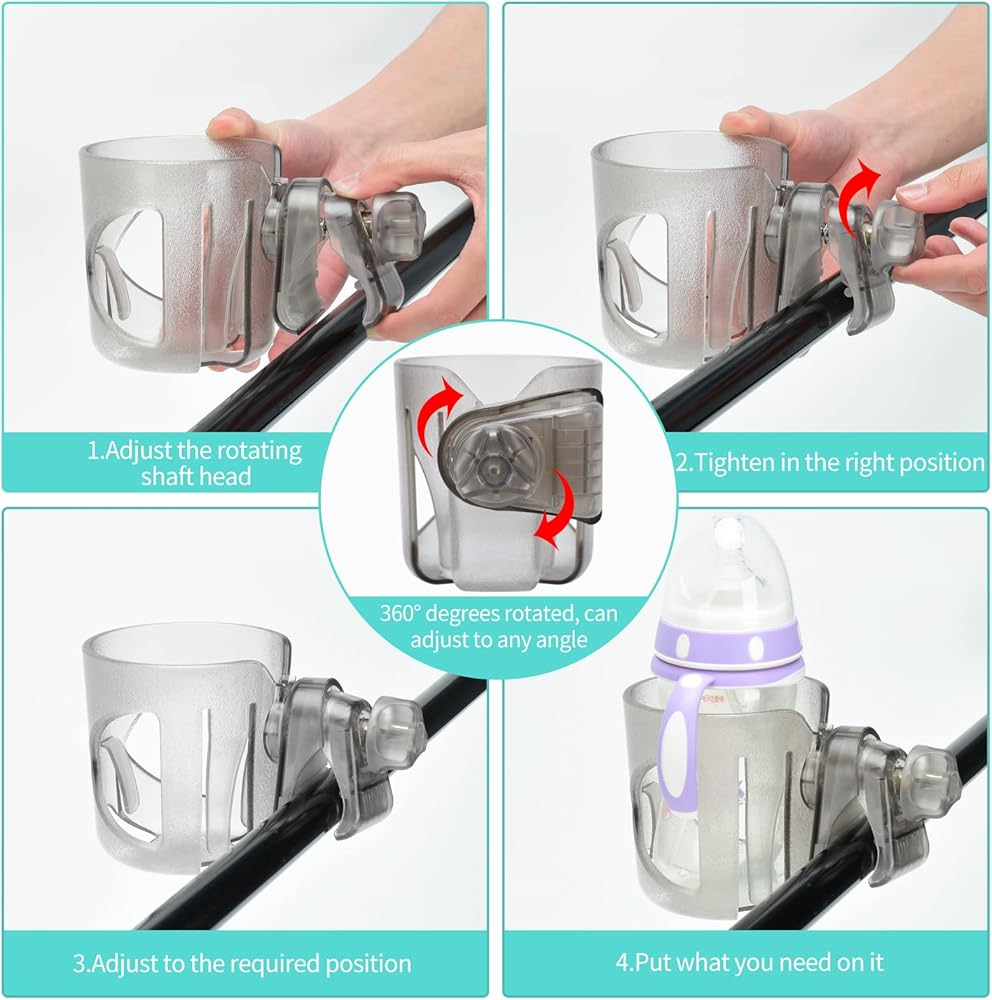 1.Adjust the rotating shaft head

2.Tighten in the right position

360° degrees rotated, can adjust to any angle

3.Adjust to the required position

4.Put what you need on it