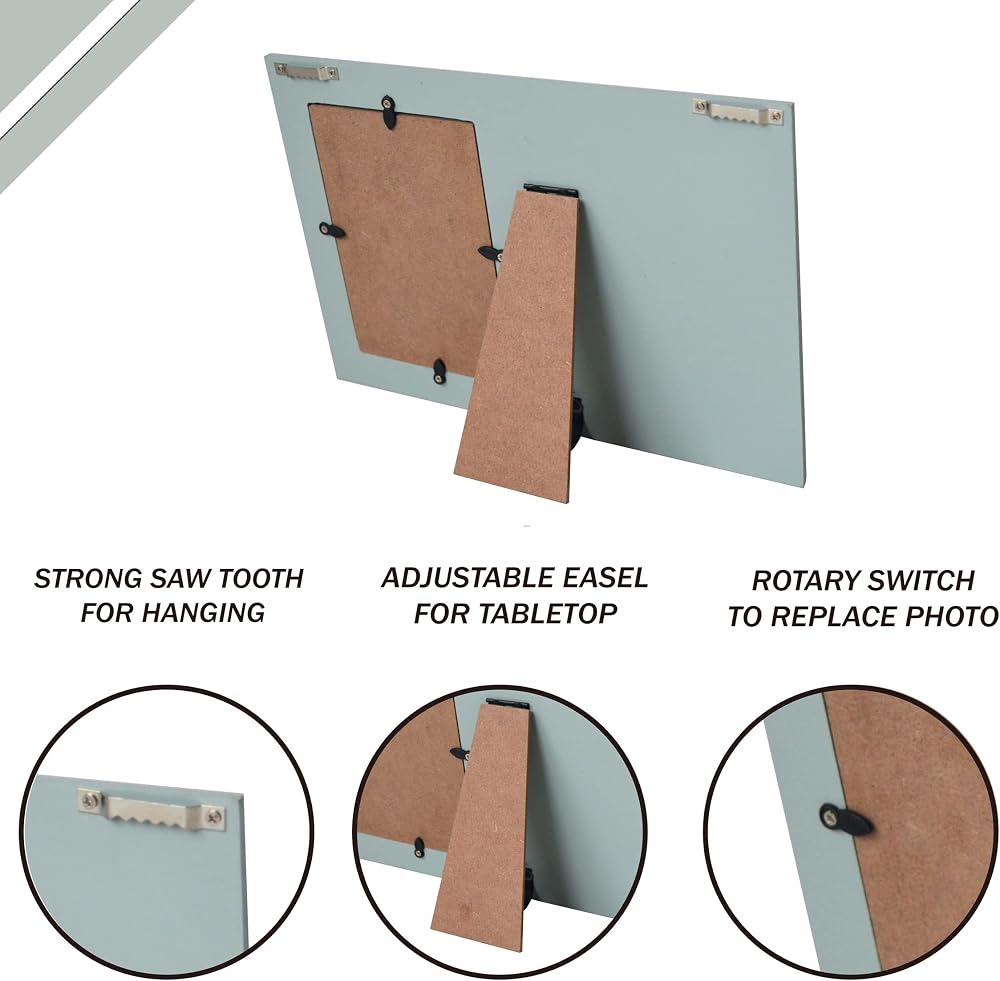 STRONG SAW TOOTH FOR HANGING

ADJUSTABLE EASEL FOR TABLETOP

ROTARY SWITCH TO REPLACE PHOTO