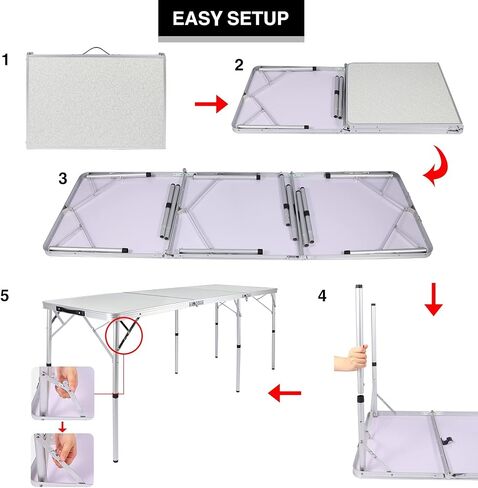 EASY SETUP

1

2

3

5

4