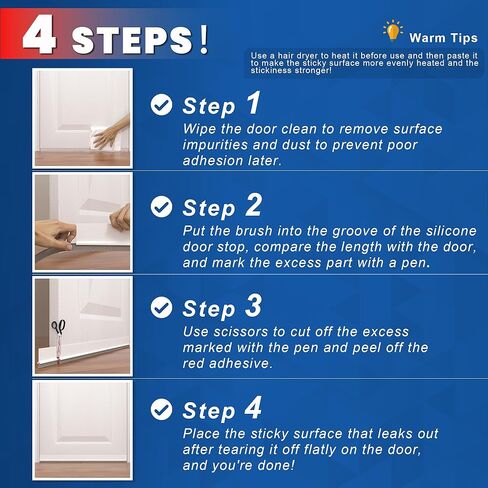 4 STEPS!

Warm Tips

Use a hair dryer to heat it before use and then paste it to make the sticky surface more evenly heated and the stickiness stronger!

Step 1
Wipe the door clean to remove surface impurities and dust to prevent poor adhesion later.

Step 2
Put the brush into the groove of the silicone door stop, compare the length with the door, and mark the excess part with a pen.

Step 3
Use scissors to cut off the excess marked with the pen and peel off the red adhesive.

Step 4
Place the sticky surface that leaks out after tearing it off flatly on the door, and you're done!