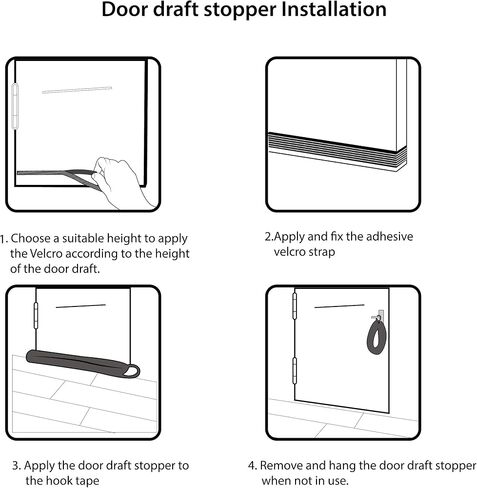 Door draft stopper Installation

1. Choose a suitable height to apply the Velcro according to the height of the door draft.

2.Apply and fix the adhesive velcro strap

3. Apply the door draft stopper to the hook tape

4. Remove and hang the door draft stopper when not in use.