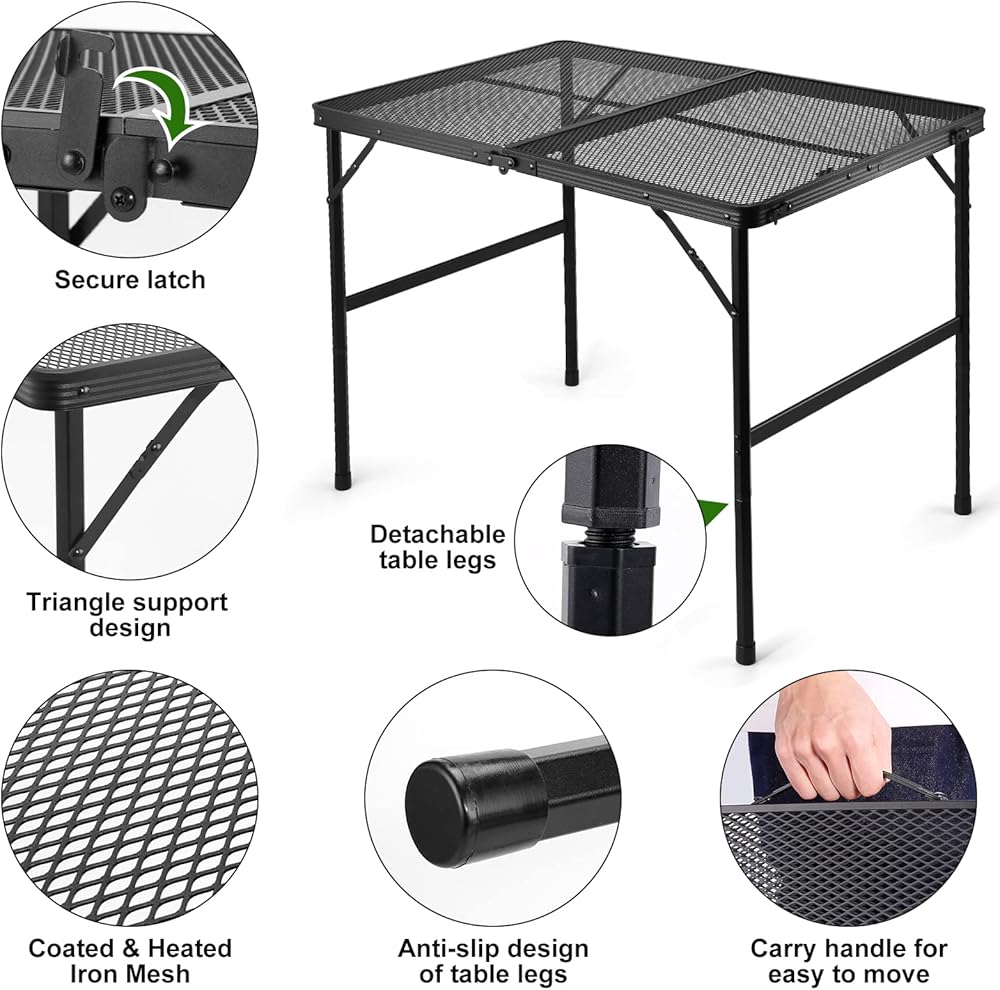 Secure latch

Triangle support design

Detachable table legs

Coated & Heated Iron Mesh

Anti-slip design of table legs

Carry handle for easy to move