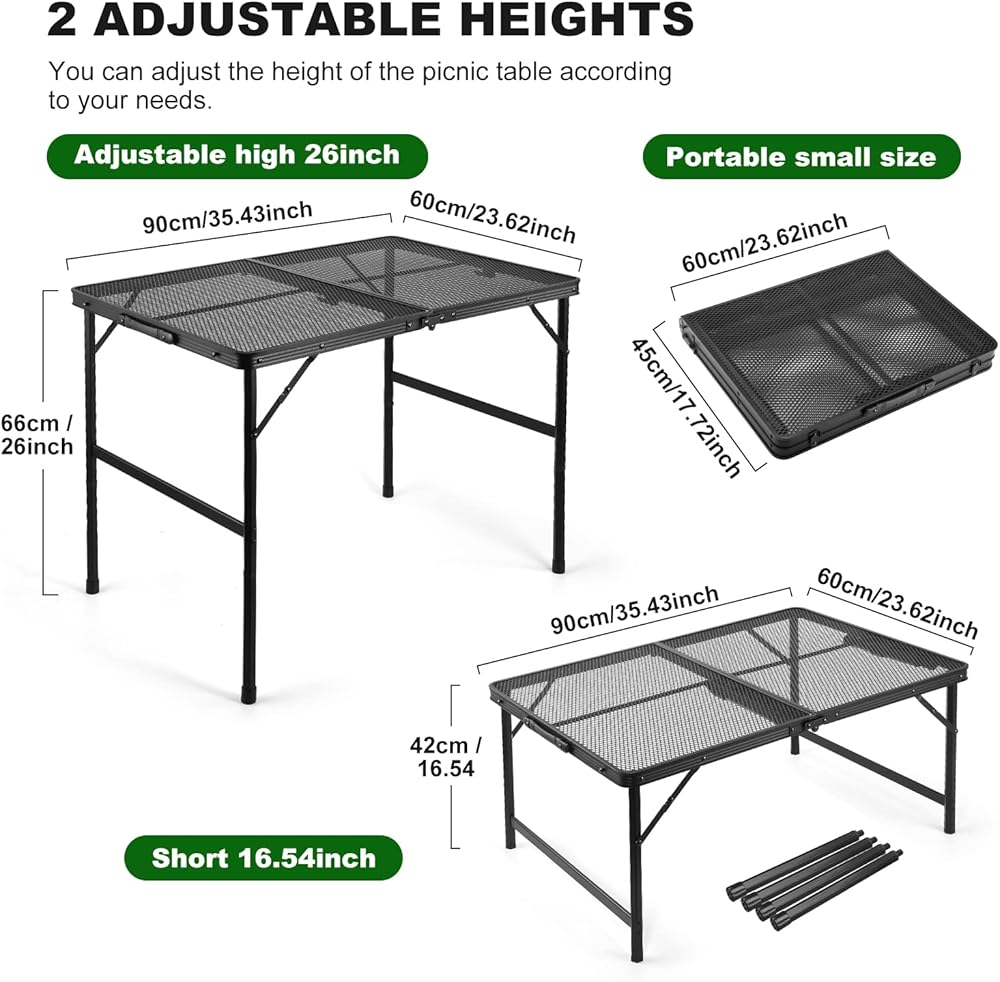 2 ADJUSTABLE HEIGHTS

You can adjust the height of the picnic table according to your needs.

Adjustable high 26inch

Portable small size

90cm/35.43inch

60cm/23.62inch

66cm / 26inch

60cm/23.62inch

45cm/17.72inch

90cm/35.43inch

60cm/23.62inch

42cm / 16.54

Short 16.54inch